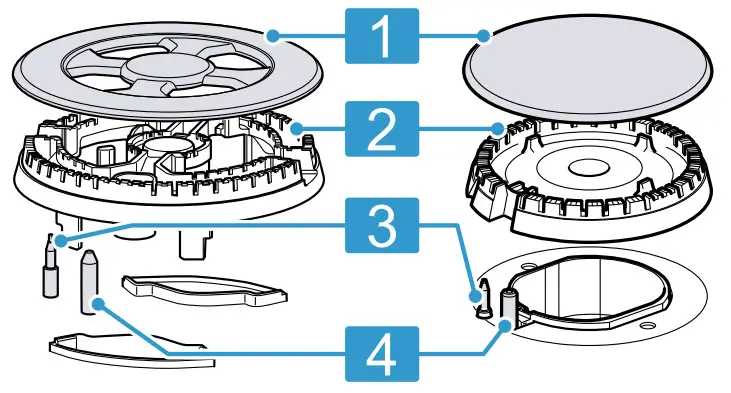 1
2
3
4