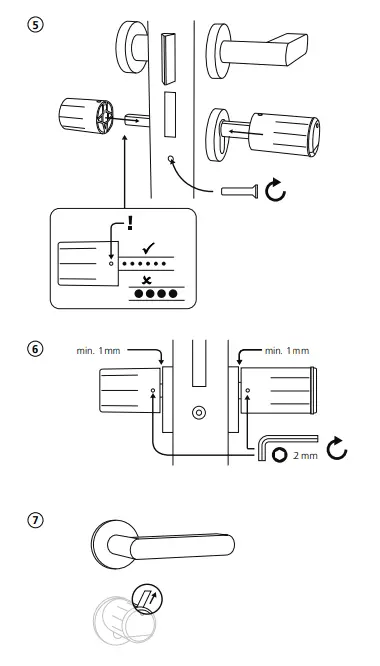 ⑤

!

⑥

min. 1mm

min. 1mm

2 mm

⑦