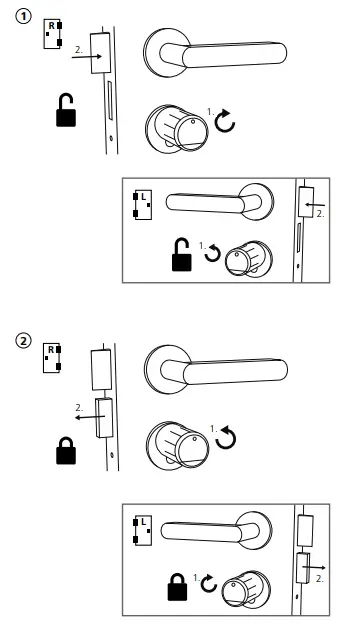 1

R

2.

1.

L

2.

1.

2

R

2.

1.

L

1.

2.