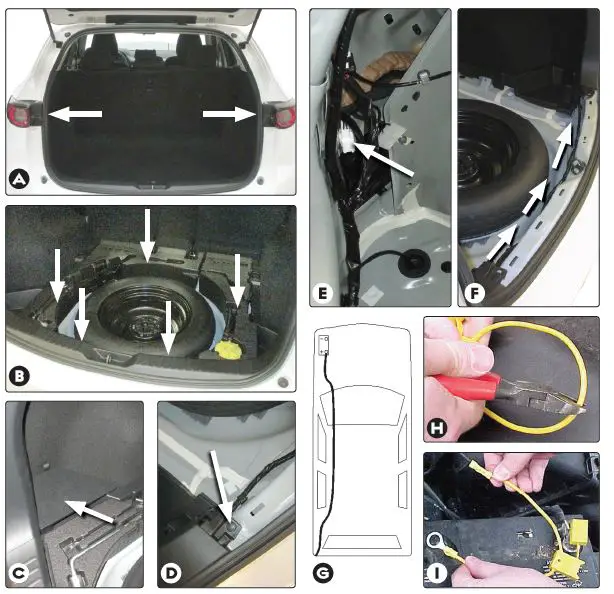 A
B
C
D
E
F
G
H
I