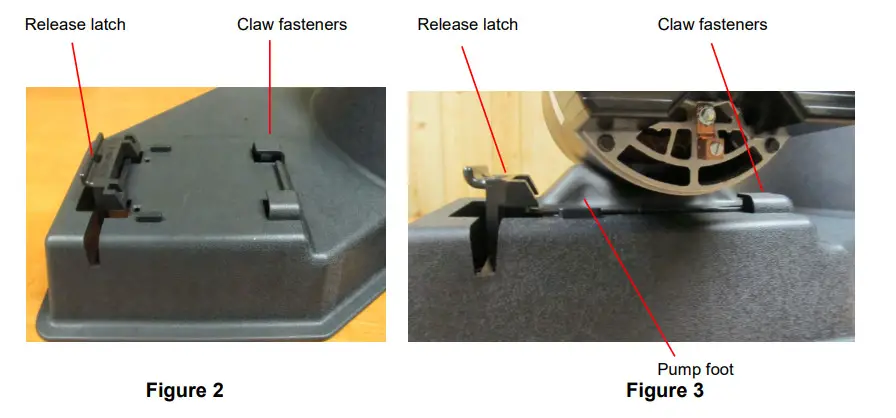 Release latch

Claw fasteners

Figure 2

Release latch

Claw fasteners

Pump foot

Figure 3