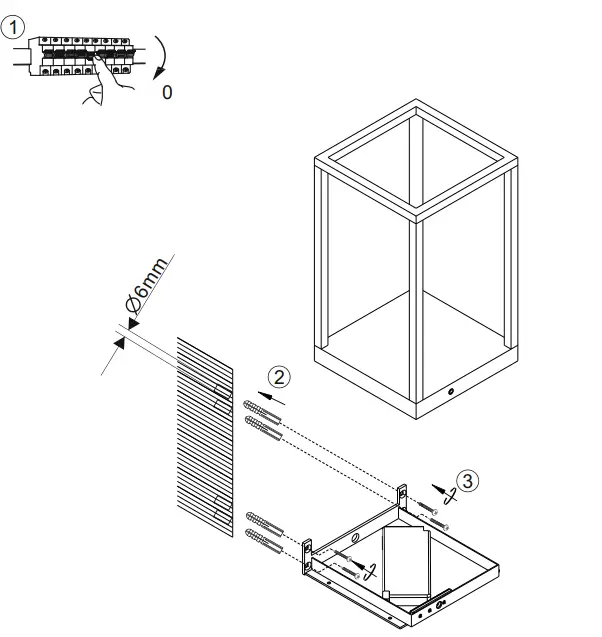 1

0

Ø6mm

2

3