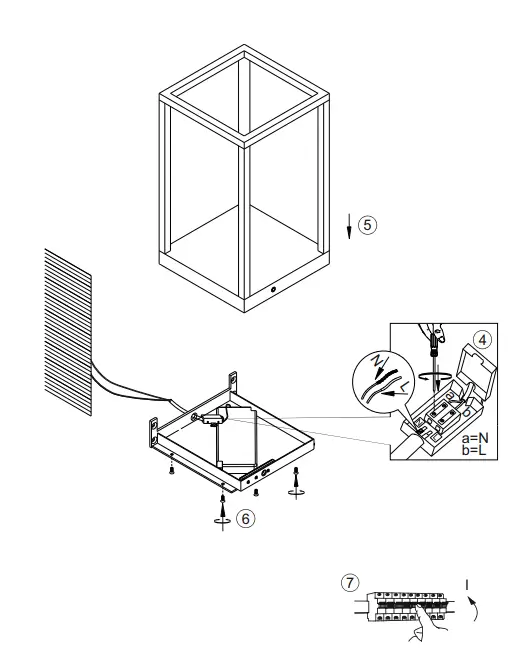 5

4

N

L

a=N
b=L

6

7

I