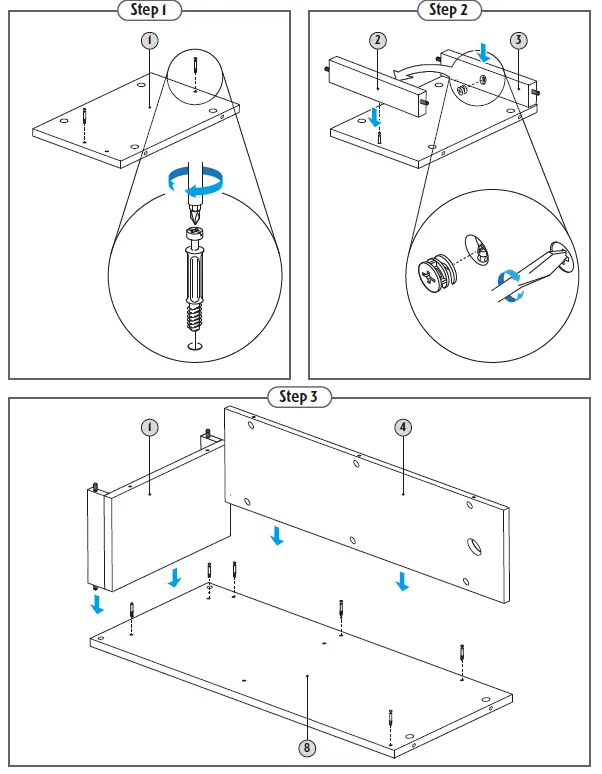 Step 1

1

Step 2

2

3

Step 3

1

4

8