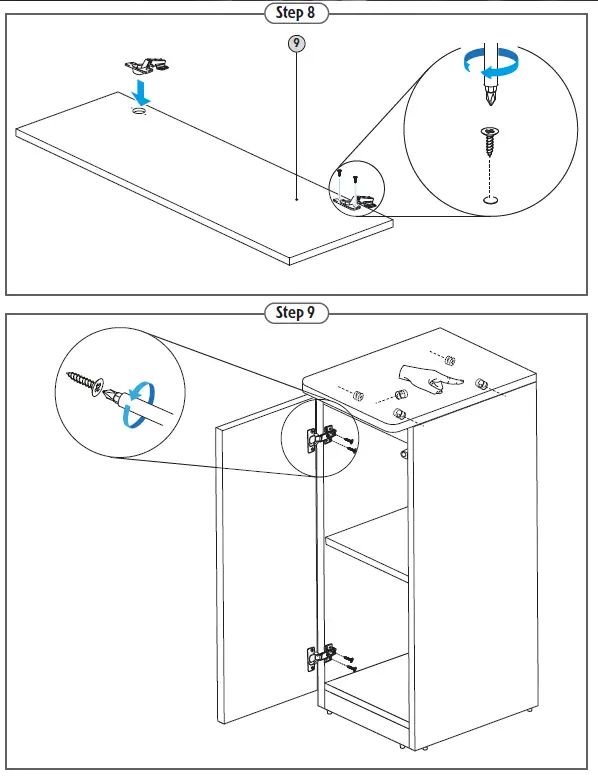 Step 8

9

Step 9