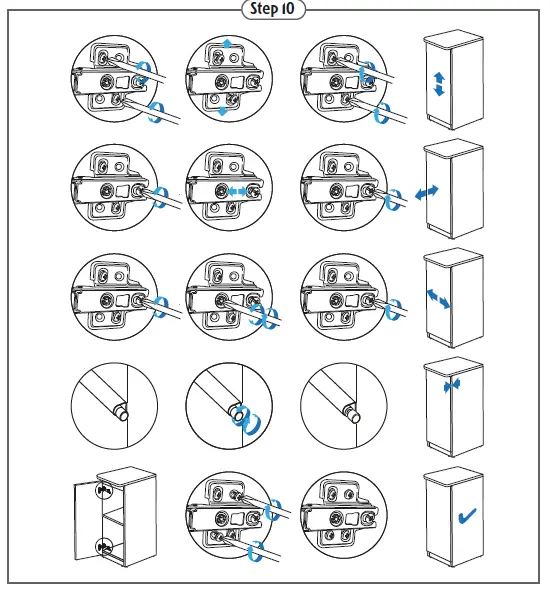 Step 10