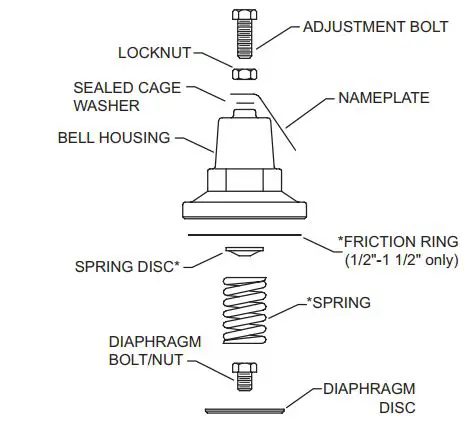 ADJUSTMENT BOLT

LOCKNUT

SEALED CAGE WASHER

NAMEPLATE

BELL HOUSING

*FRICTION RING (1/2"-1 1/2" only)

SPRING DISC*

*SPRING

DIAPHRAGM BOLT/NUT

DIAPHRAGM DISC