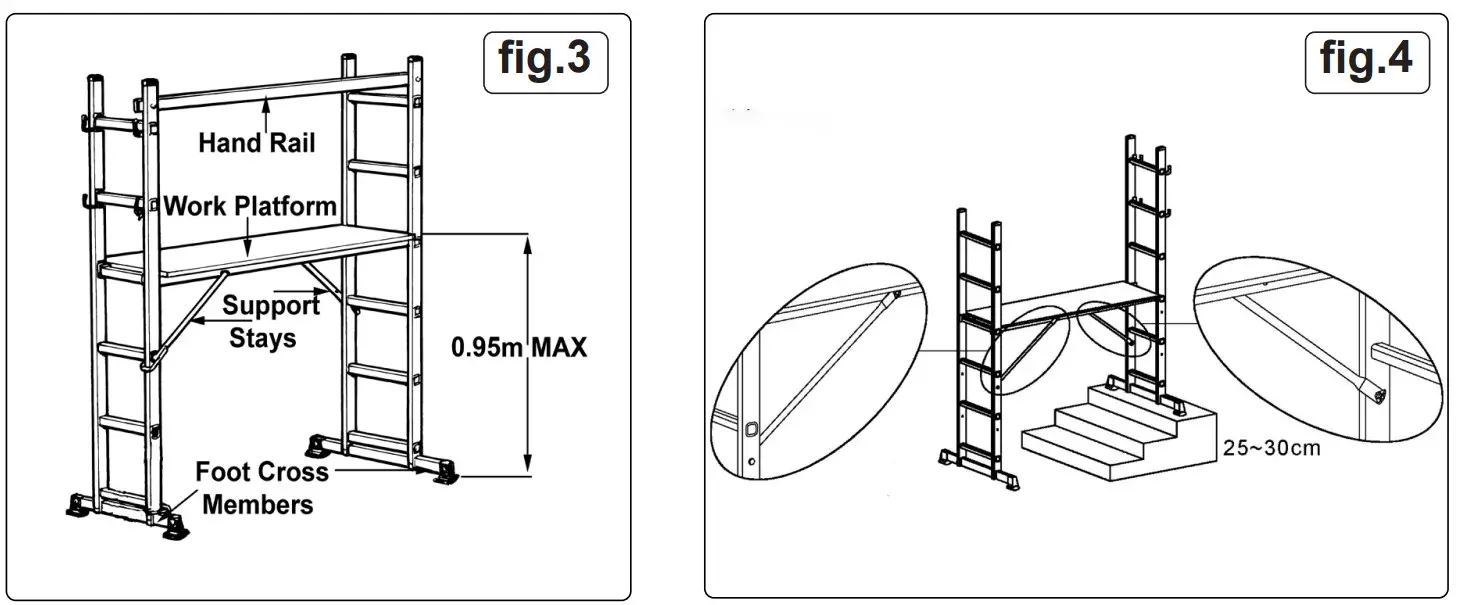 fig.3

Hand Rail

Work Platform

Support Stays

0.95m MAX

Foot Cross Members

fig.4

25~30cm