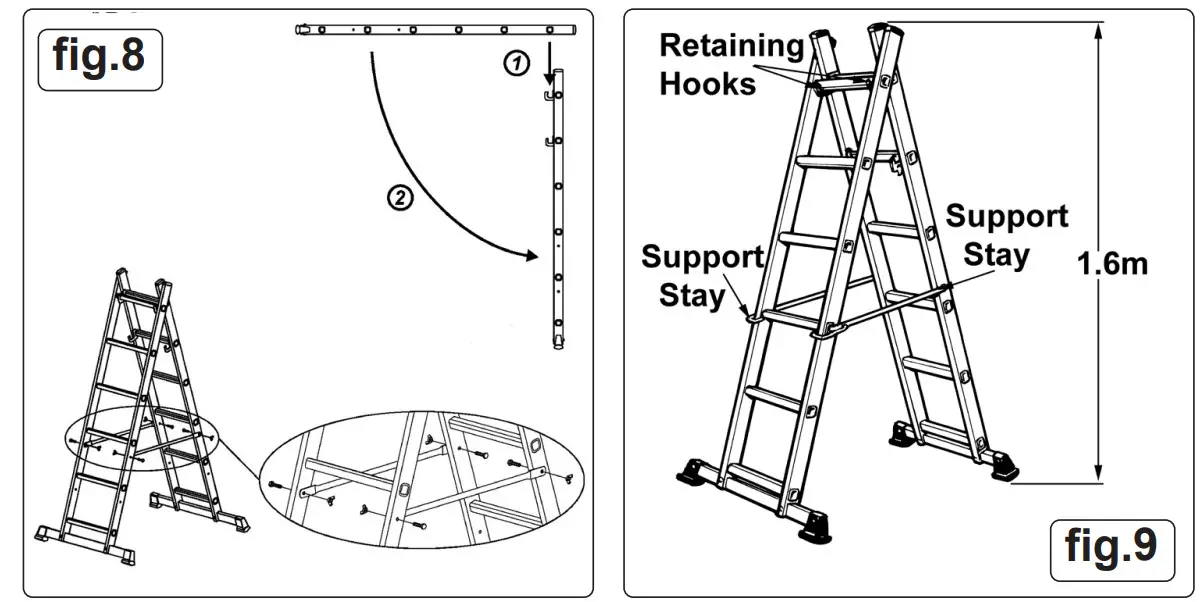 fig.8

①

②

Retaining Hooks

Support Stay

Support Stay

1.6m

fig.9