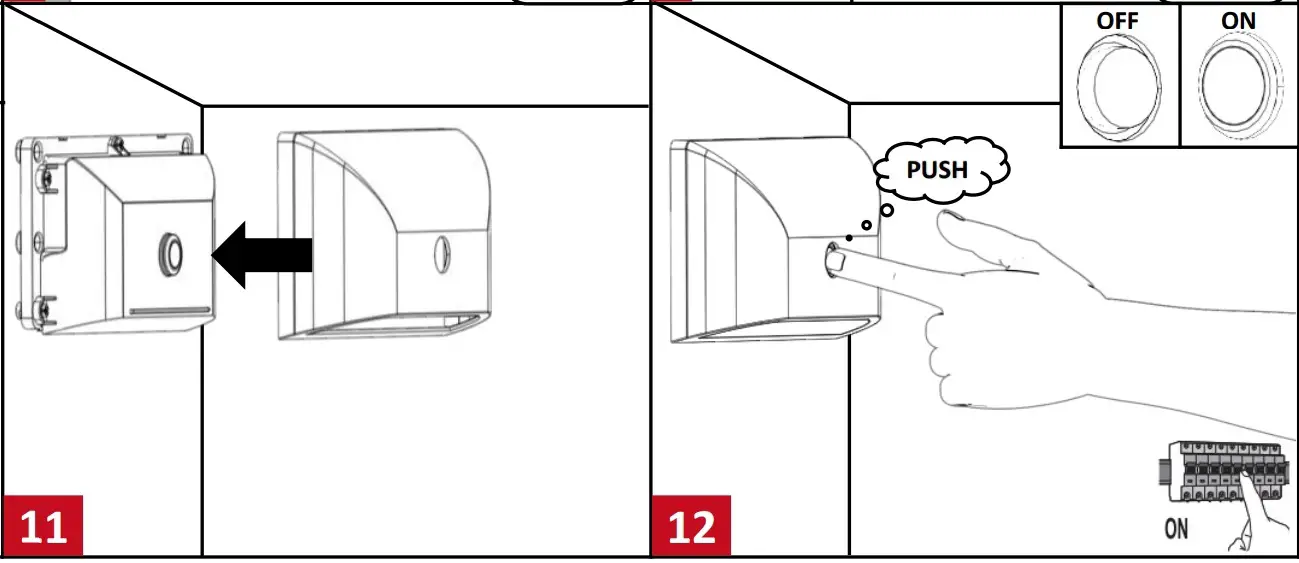 11

OFF
ON
PUSH
ON
12