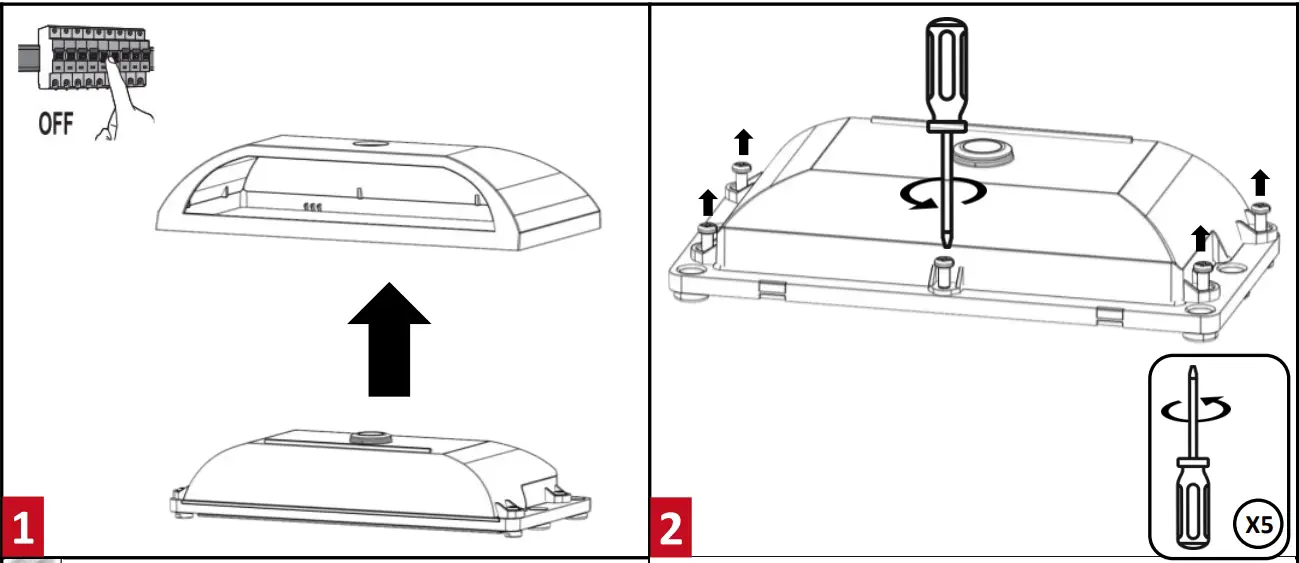 OFF

1

2

X5