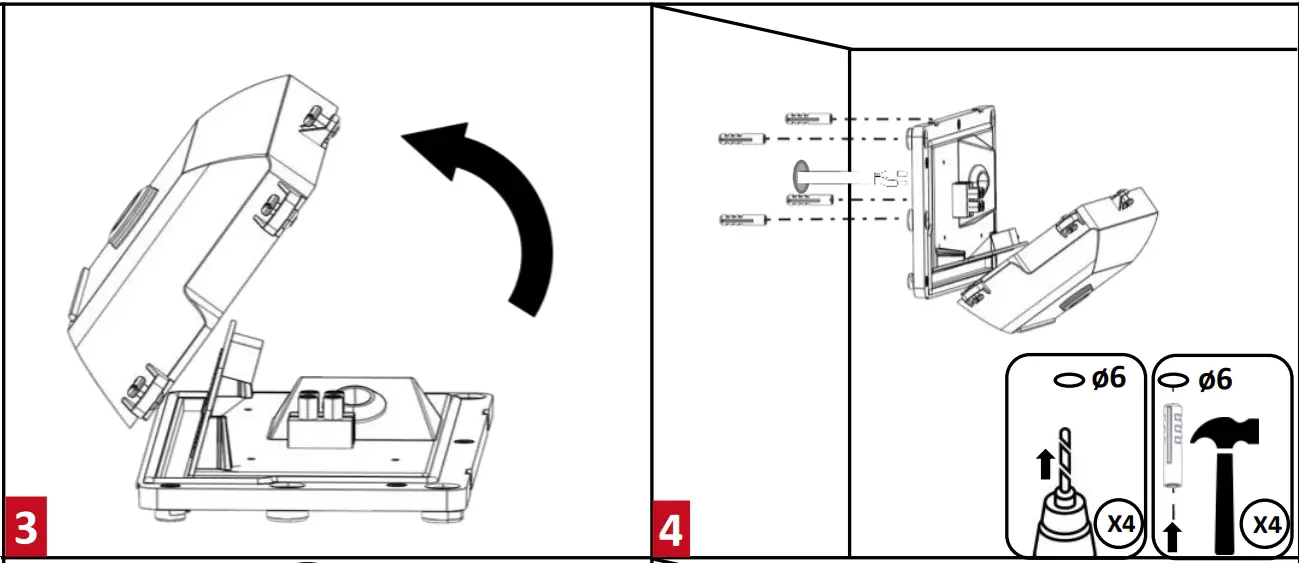 3

4

ø6

X4

ø6

X4