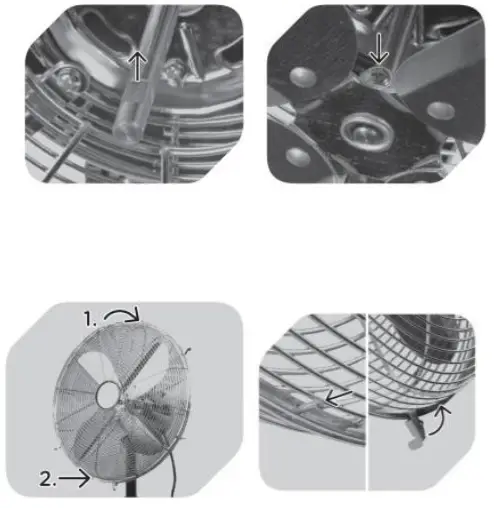 1.

2.