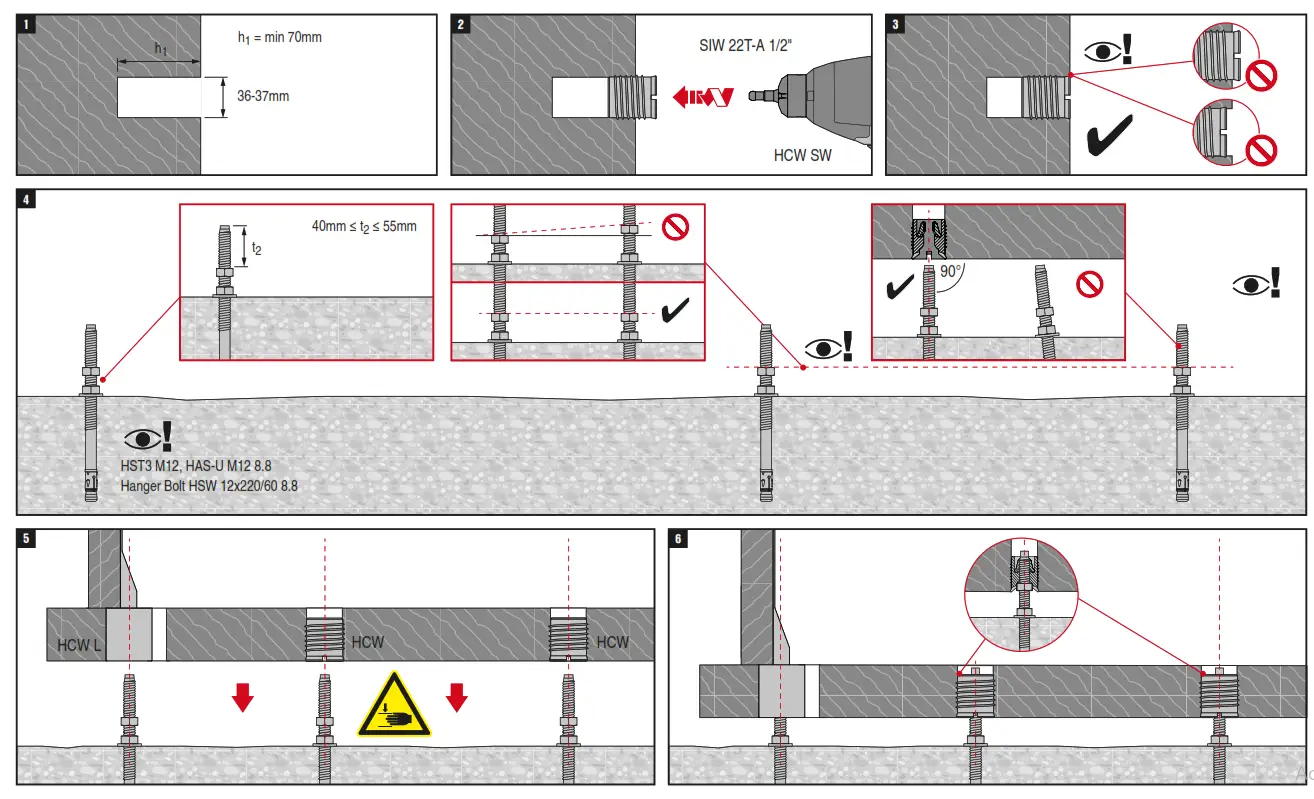 1

$h_1$

$h_1$ = min 70mm

36-37mm

2

SIW 22T-A 1/2"

HCW SW

3

4

40mm ≤ $t_2$ ≤ 55mm

$t_2$

90°

HST3 M12, HAS-U M12 8.8
Hanger Bolt HSW 12x220/60 8.8

5

HCW L

HCW

HCW

6