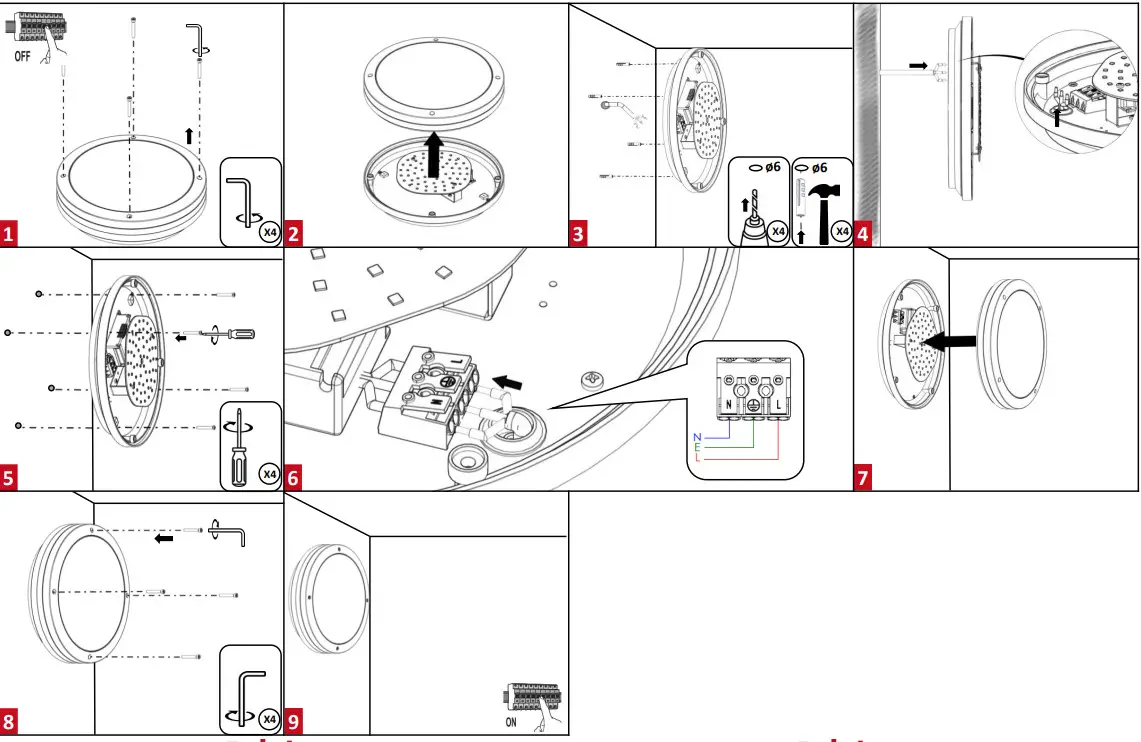 OFF

X4

1

2

ø6

X4

ø6

X4

3

4

X4

5

N

L

N
E
L

6

7

X4

8

ON

9