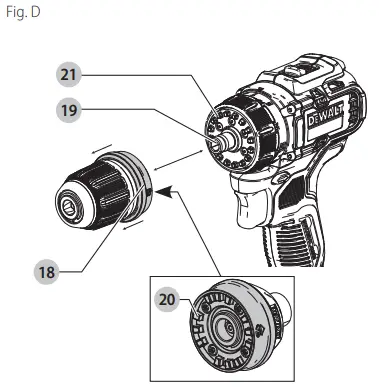 Fig. D

21

19

DEWALT

18

20