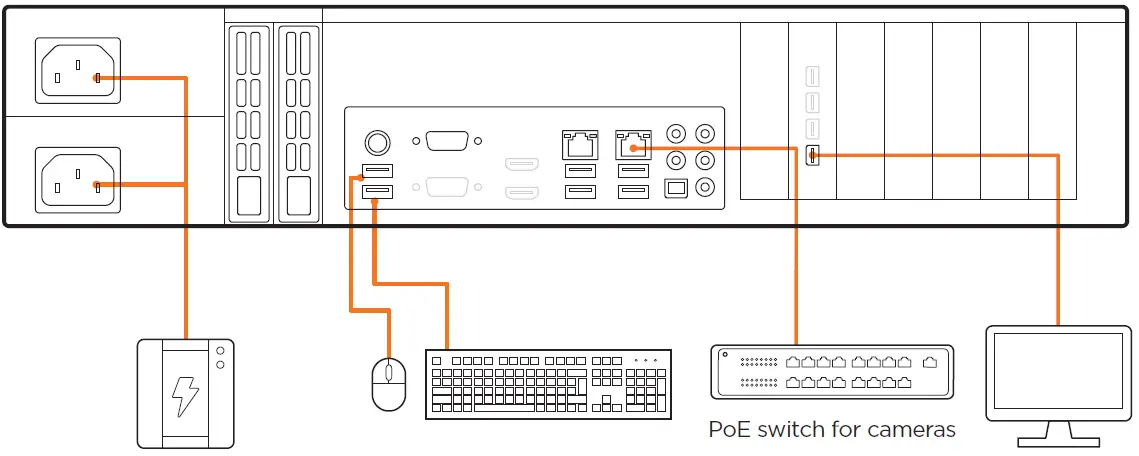 PoE switch for cameras