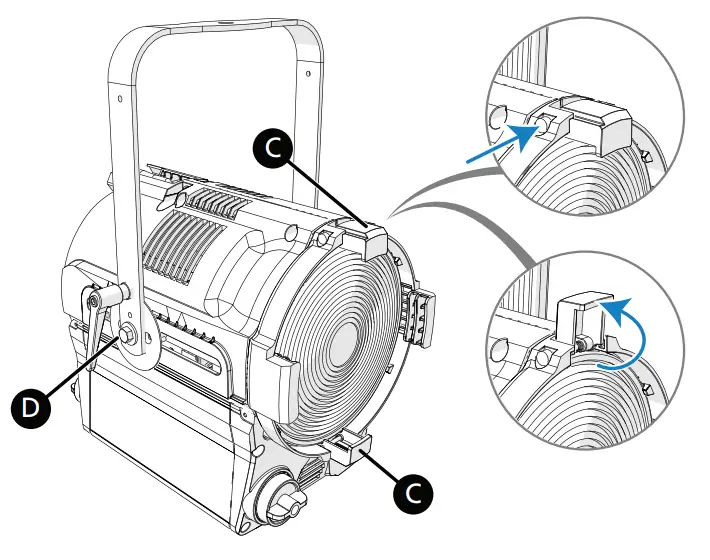 C
D
C