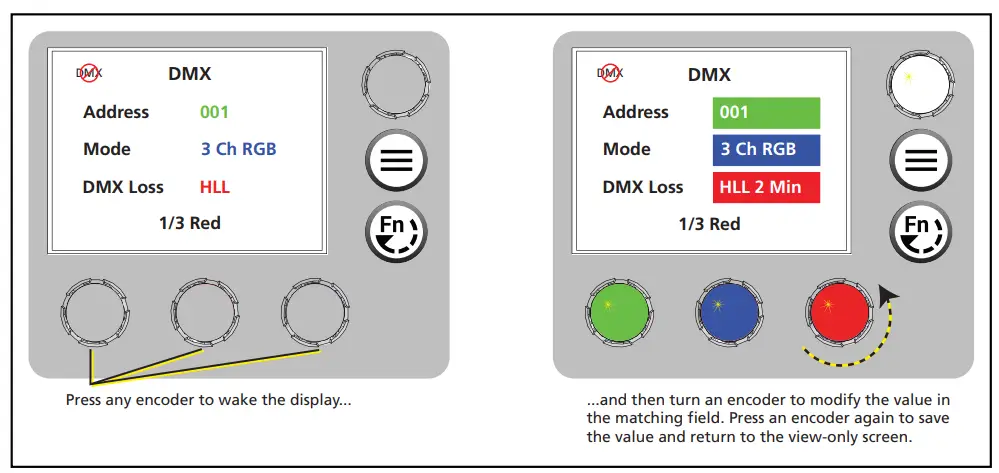 DMX

DMX

Address 001

Mode 3 Ch RGB

DMX Loss HLL

1/3 Red

Fn

Press any encoder to wake the display...

DMX

DMX

Address 001

Mode 3 Ch RGB

DMX Loss HLL 2 Min

1/3 Red

Fn

...and then turn an encoder to modify the value in the matching field. Press an encoder again to save the value and return to the view-only screen.