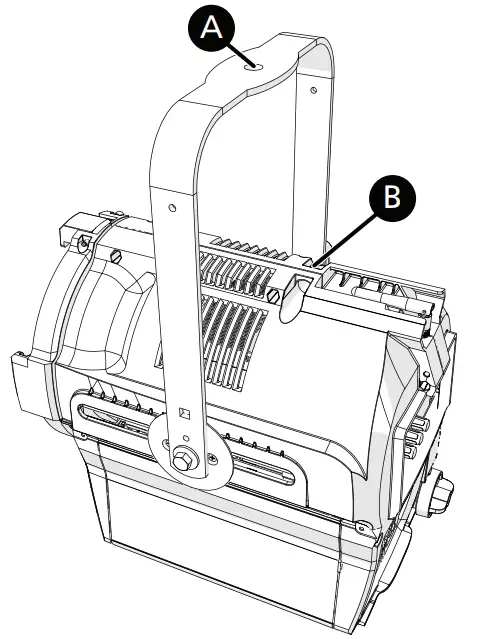 A

B