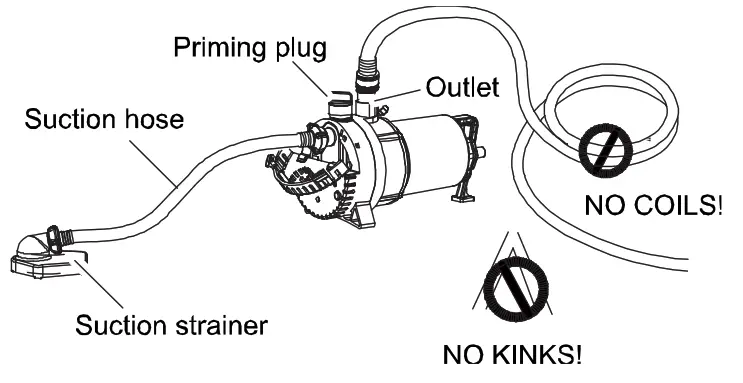 Priming plug
Outlet
Suction hose
NO COILS!
Suction strainer
NO KINKS!