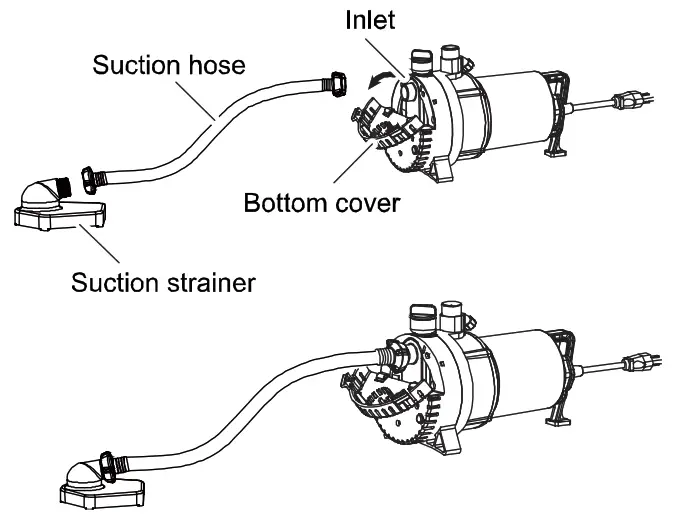 Inlet
Suction hose
Bottom cover
Suction strainer