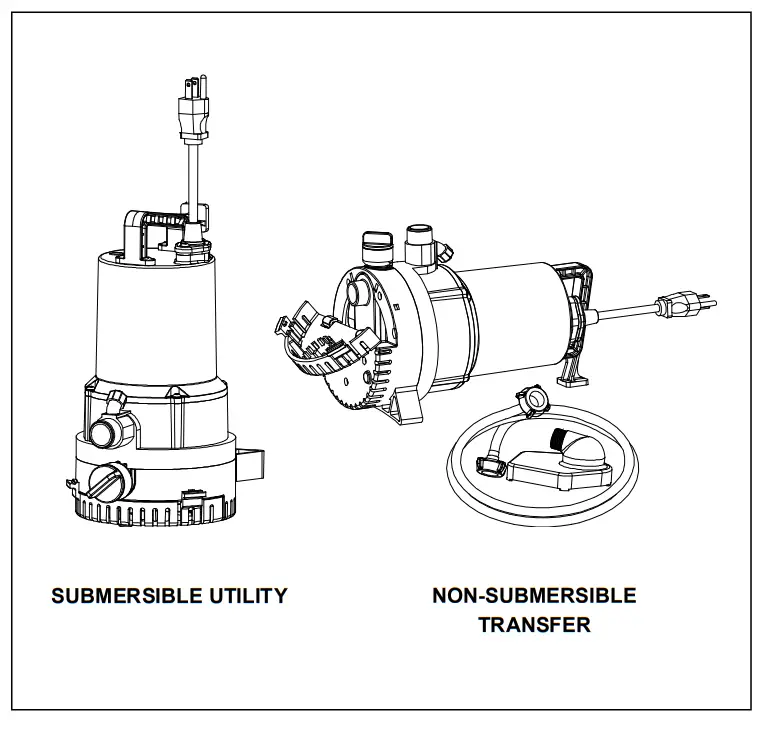 SUBMERSIBLE UTILITY

NON-SUBMERSIBLE TRANSFER