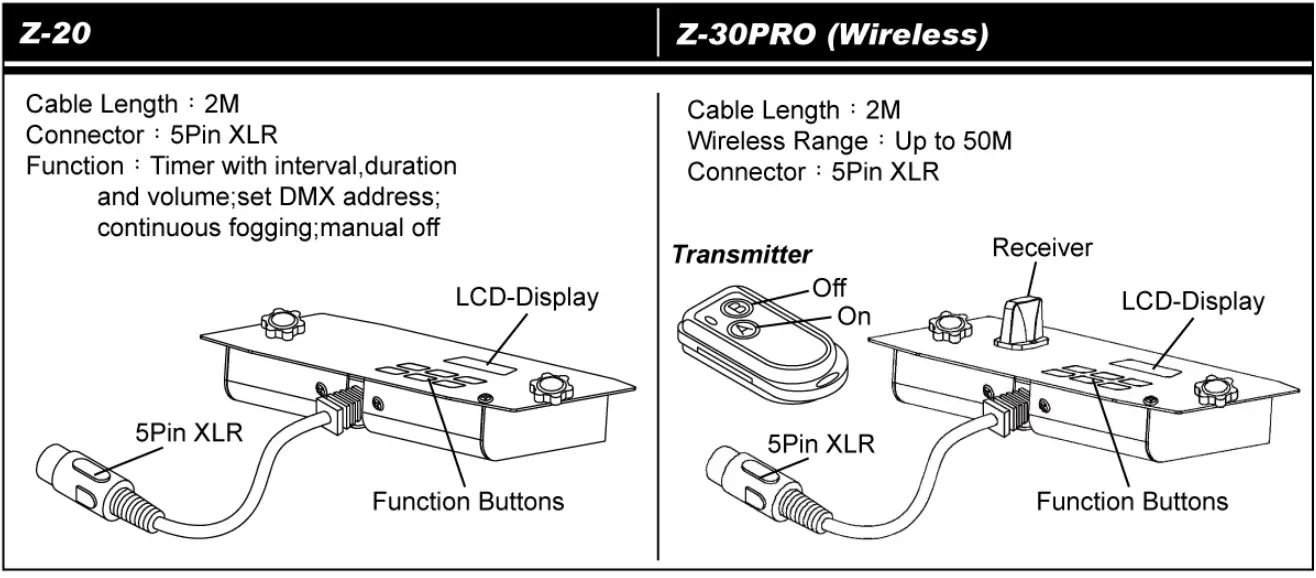 Z-20

Cable Length：2M
Connector：5Pin XLR
Function：Timer with interval,duration and volume;set DMX address; continuous fogging;manual off

LCD-Display
5Pin XLR
Function Buttons

Z-30PRO (Wireless)

Cable Length：2M
Wireless Range：Up to 50M
Connector：5Pin XLR

Transmitter
Off
On
Receiver
LCD-Display
5Pin XLR
Function Buttons