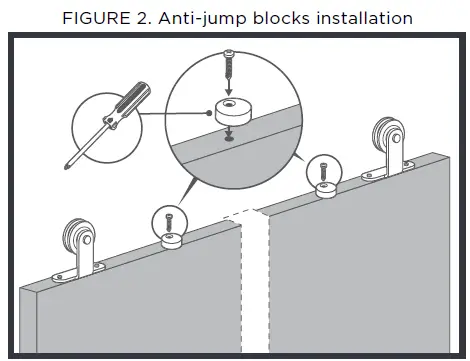 FIGURE 2. Anti-jump blocks installation