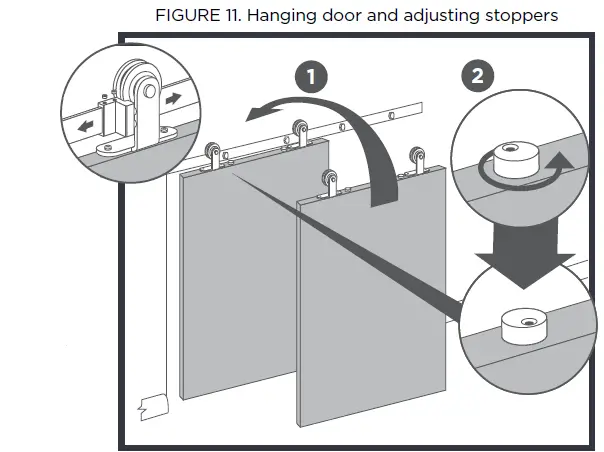 FIGURE 11. Hanging door and adjusting stoppers

1

2