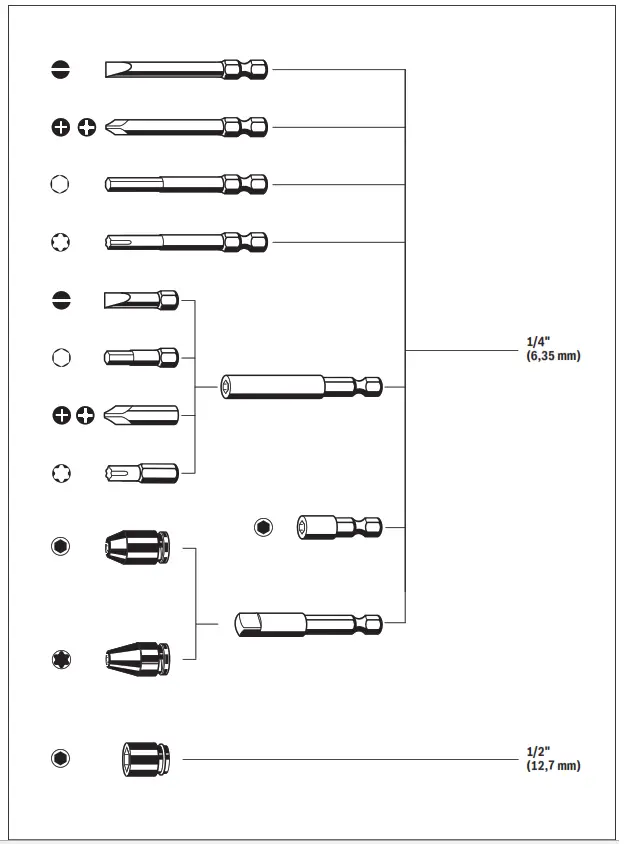 1/4"
(6,35 mm)

1/2"
(12,7 mm)