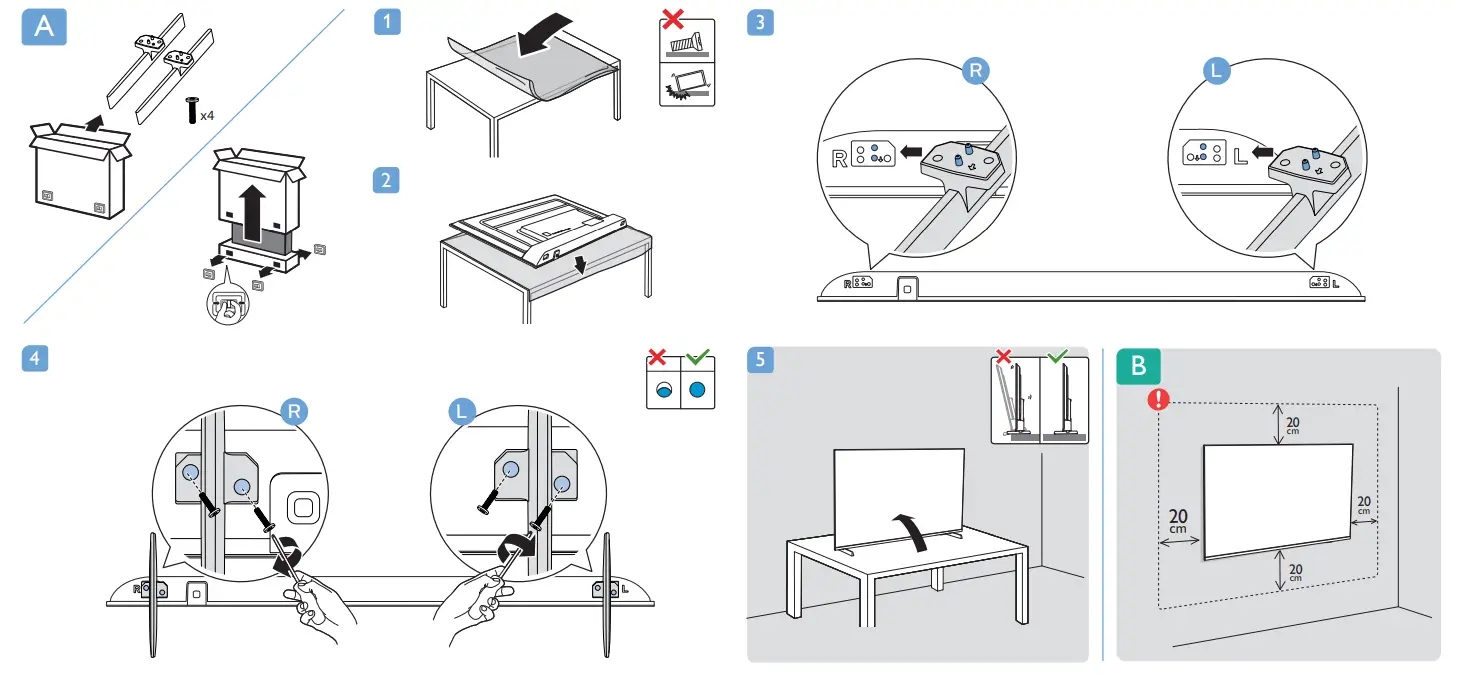 A

x4

1

2

3

R

L

R

L

R

L

4

R

L

R

L

5

B

20 cm

20 cm

20 cm

20 cm