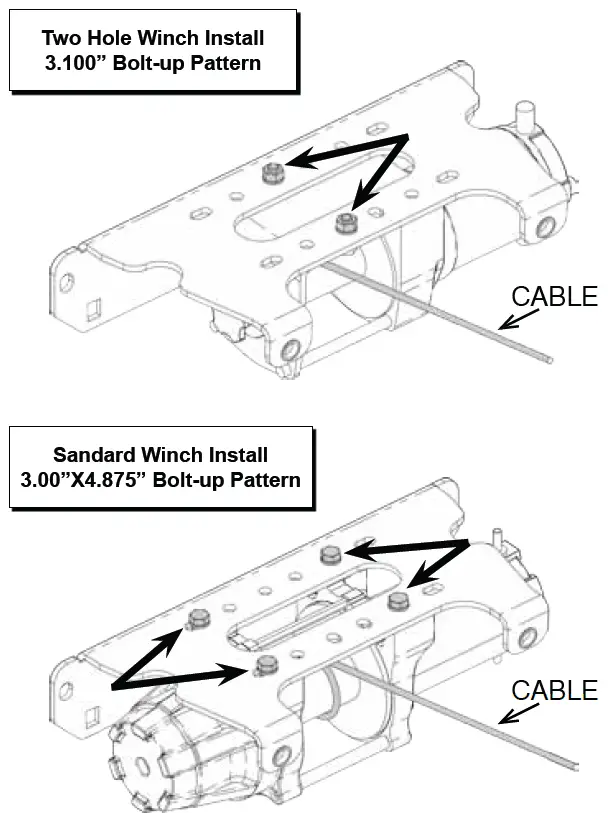 Two Hole Winch Install
3.100” Bolt-up Pattern

CABLE

Sandard Winch Install
3.00”X4.875” Bolt-up Pattern

CABLE