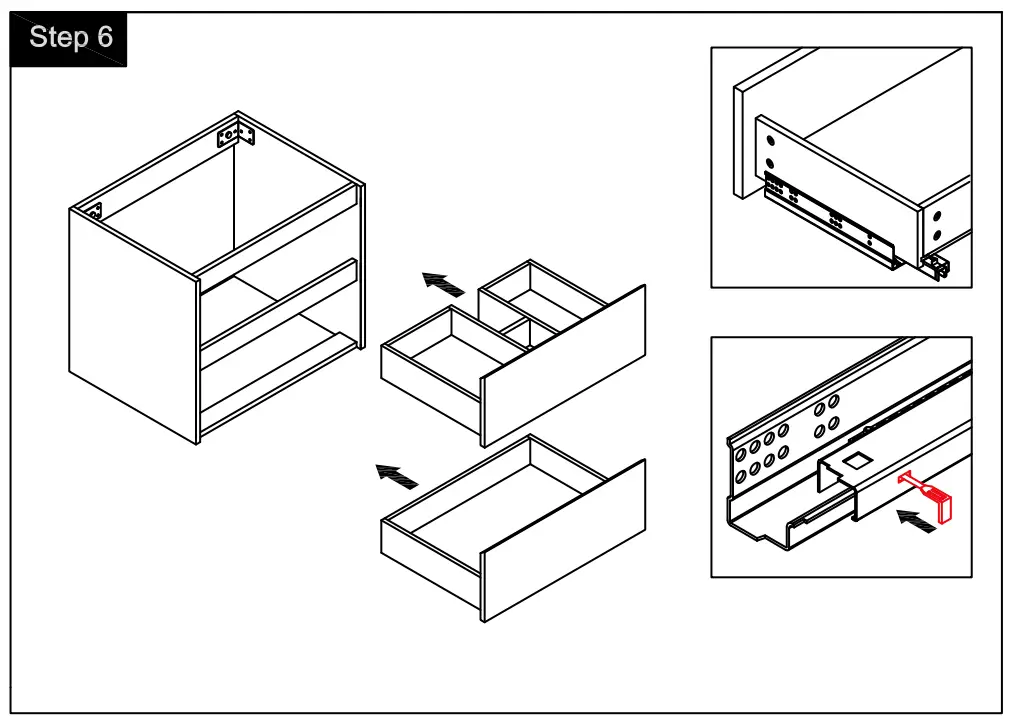 Step 6