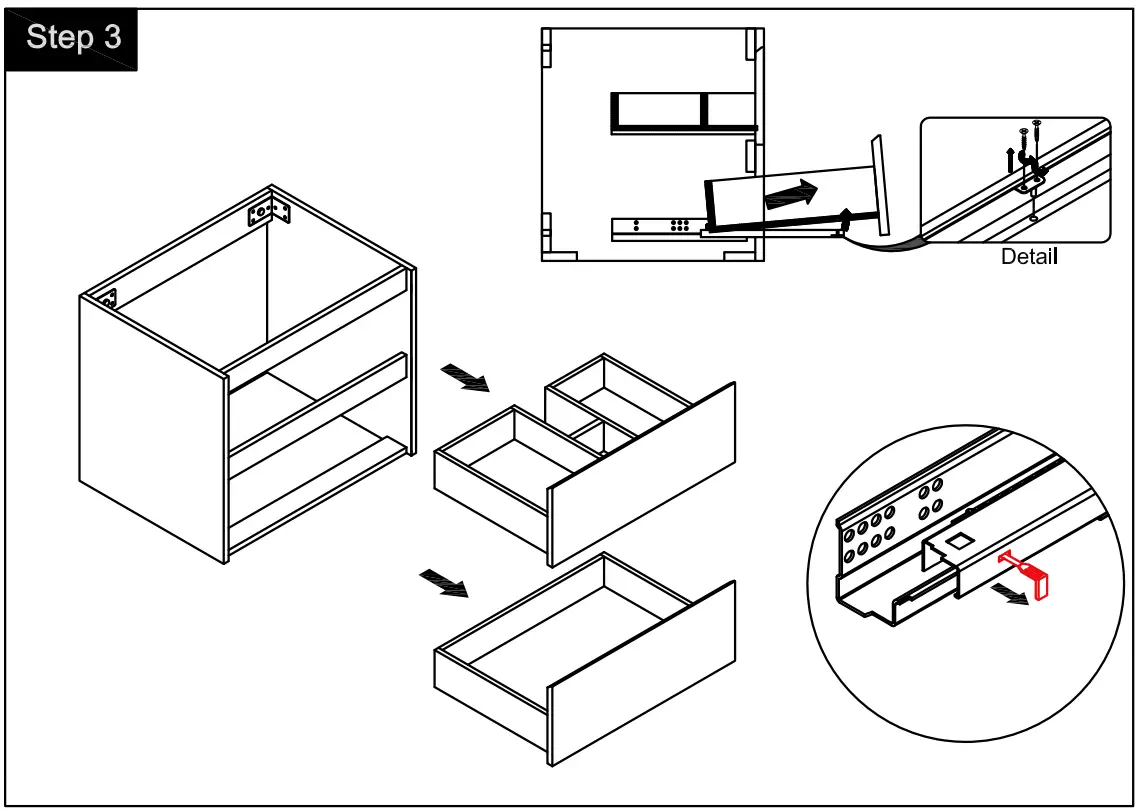 Step 3

Detail