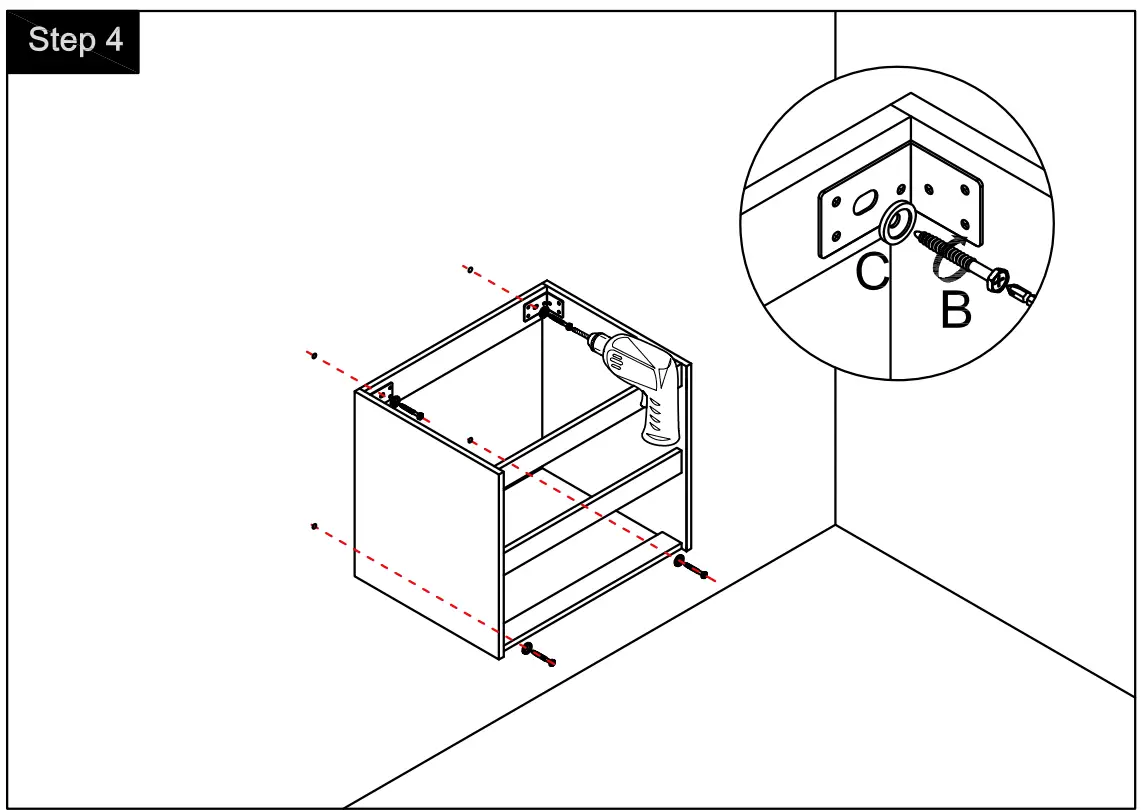 Step 4

C

B