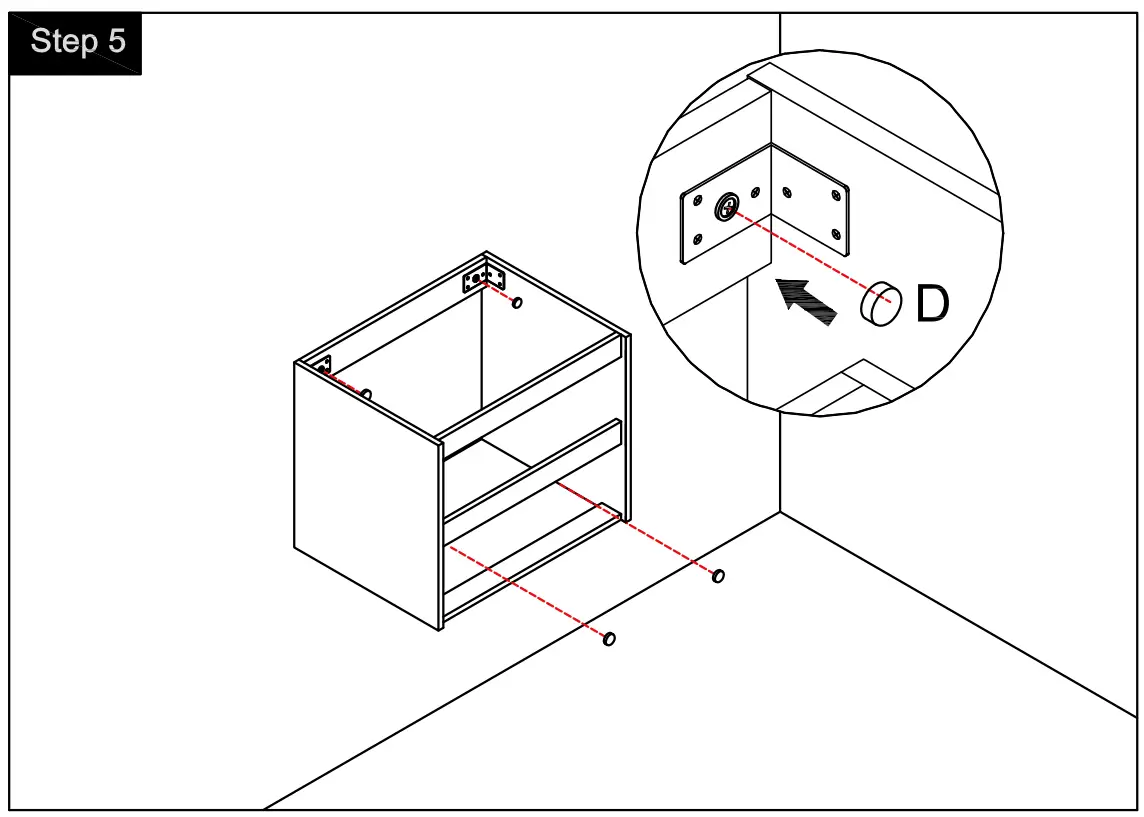 Step 5

D