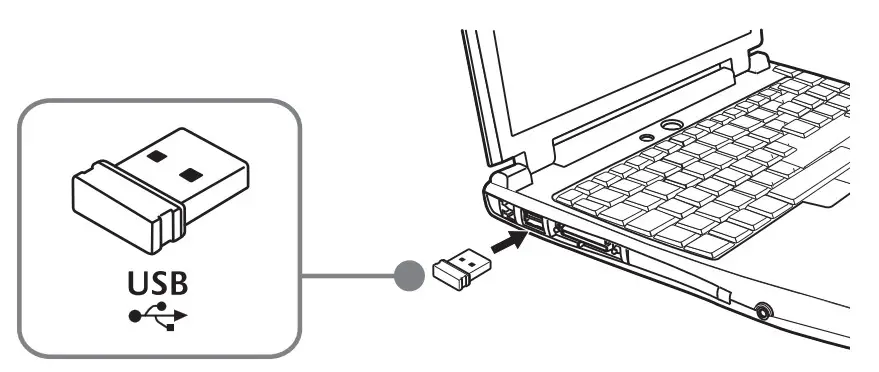 USB