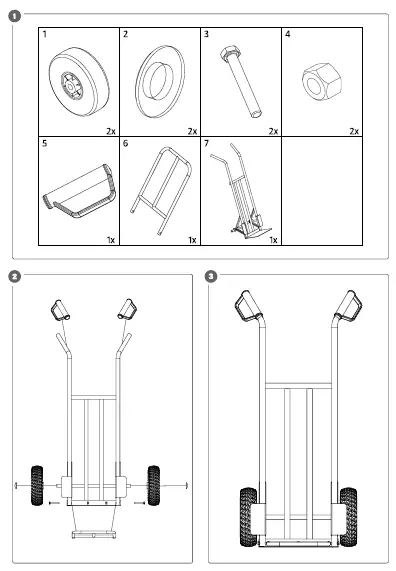 1

| 1 2x | 2 2x | 3 2x | 4 2x |
|---|---|---|---|
| 5 1x | 6 1x | 7 1x | |

2

3