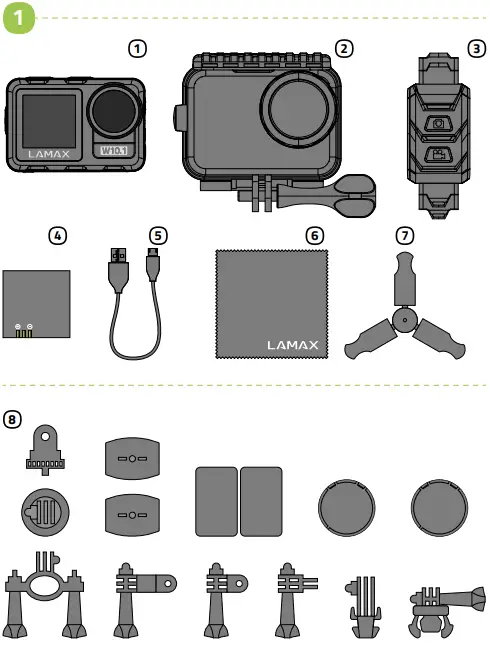 1

1

LAMAX

W10.1

2

3

4

5

6

LAMAX

7

8