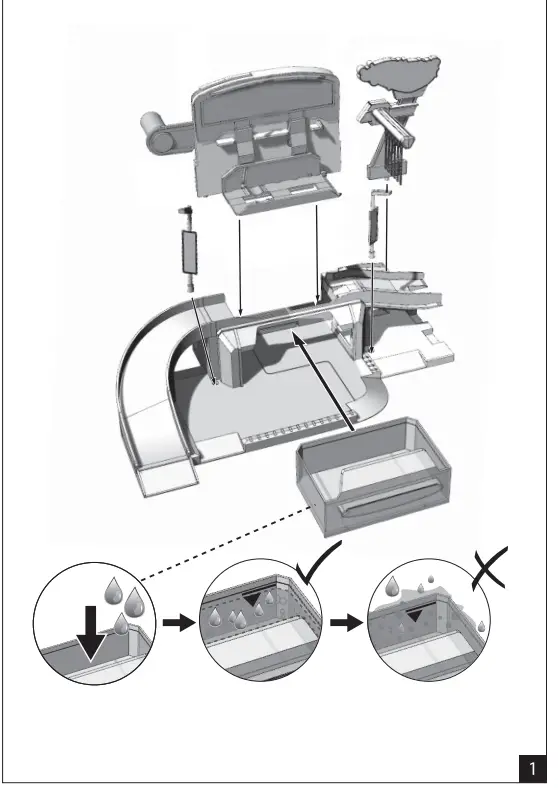 1