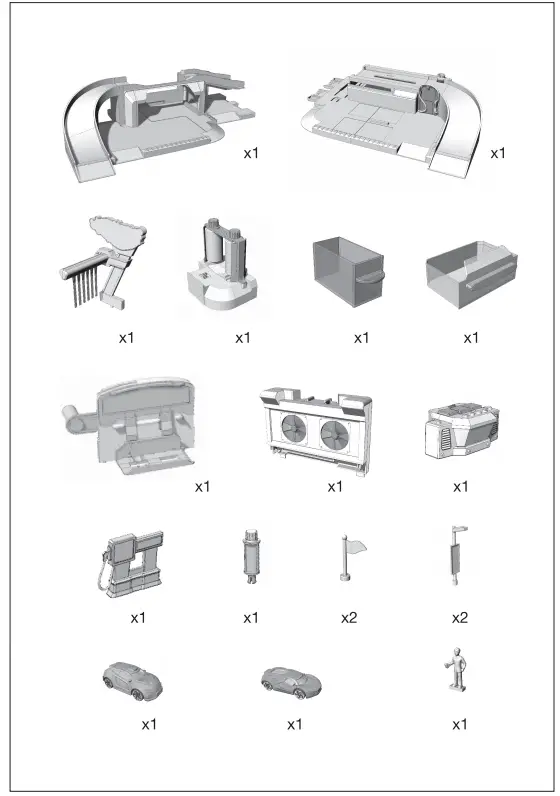 x1
x1

x1
x1
x1
x1

x1
x1
x1

x1
x1
x2
x2

x1
x1
x1