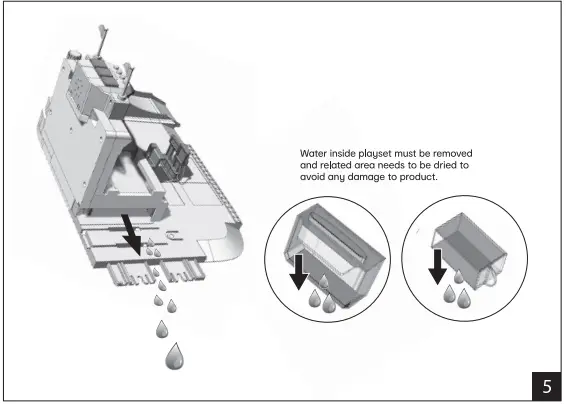 Water inside playset must be removed and related area needs to be dried to avoid any damage to product.

5