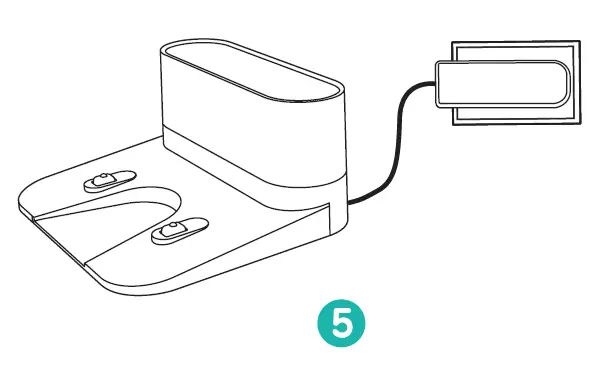 5