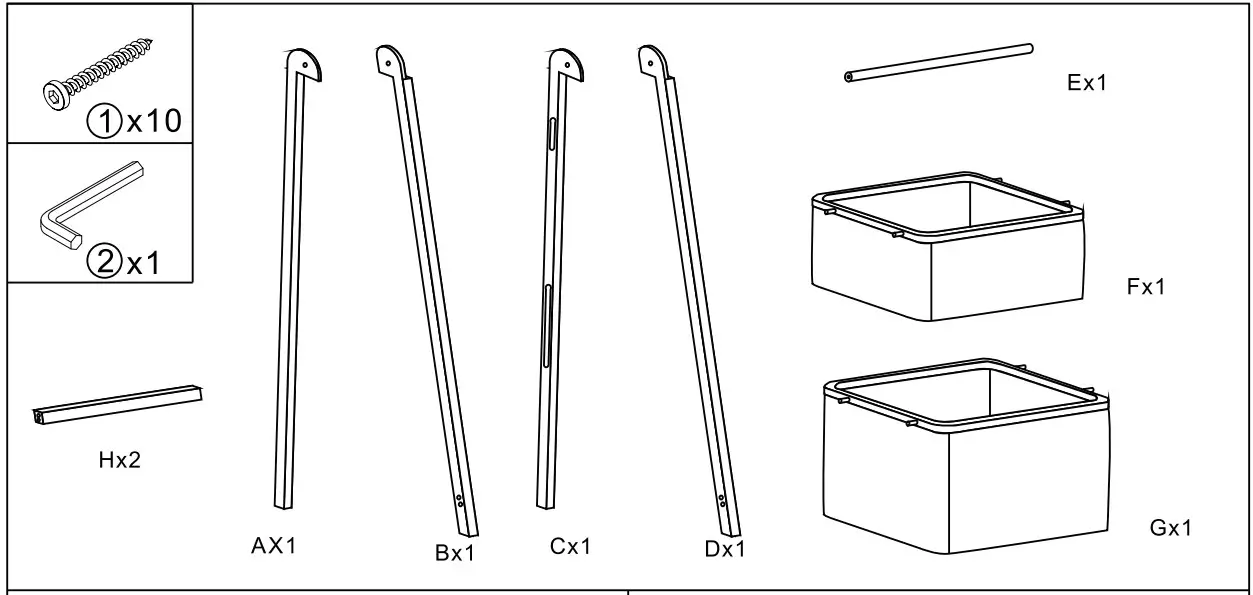 ①x10

②x1

Hx2

AX1

Bx1

Cx1

Dx1

Ex1

Fx1

Gx1