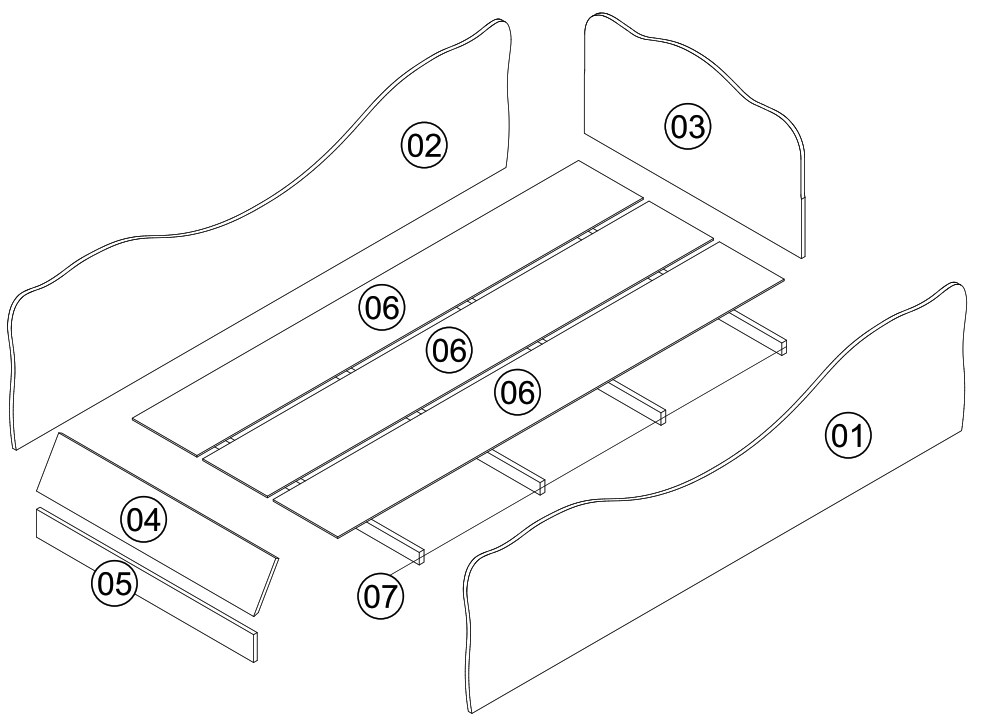 02
03
06
06
06
01
04
05
07