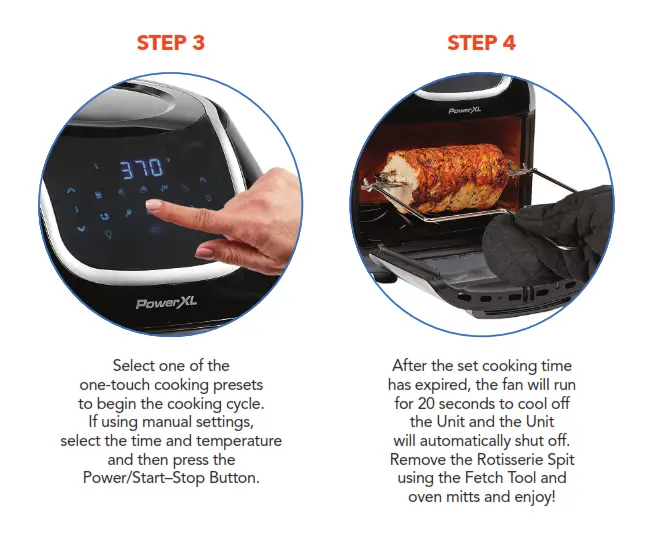 STEP 3

370

PowerXL

Select one of the one-touch cooking presets to begin the cooking cycle. If using manual settings, select the time and temperature and then press the Power/Start–Stop Button.

STEP 4

PowerXL

After the set cooking time has expired, the fan will run for 20 seconds to cool off the Unit and the Unit will automatically shut off. Remove the Rotisserie Spit using the Fetch Tool and oven mitts and enjoy!