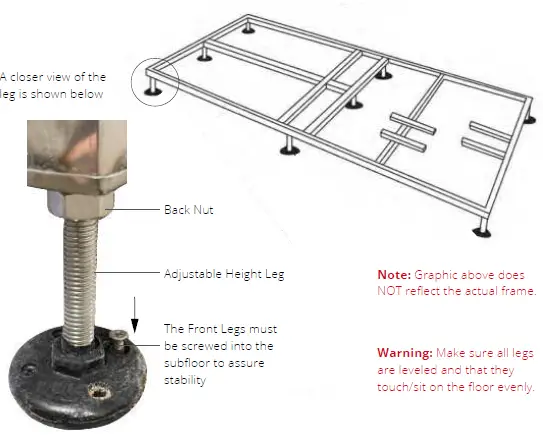 A closer view of the leg is shown below

Back Nut

Adjustable Height Leg

The Front Legs must be screwed into the subfloor to assure stability

Note: Graphic above does NOT reflect the actual frame.

Warning: Make sure all legs are leveled and that they touch/sit on the floor evenly.