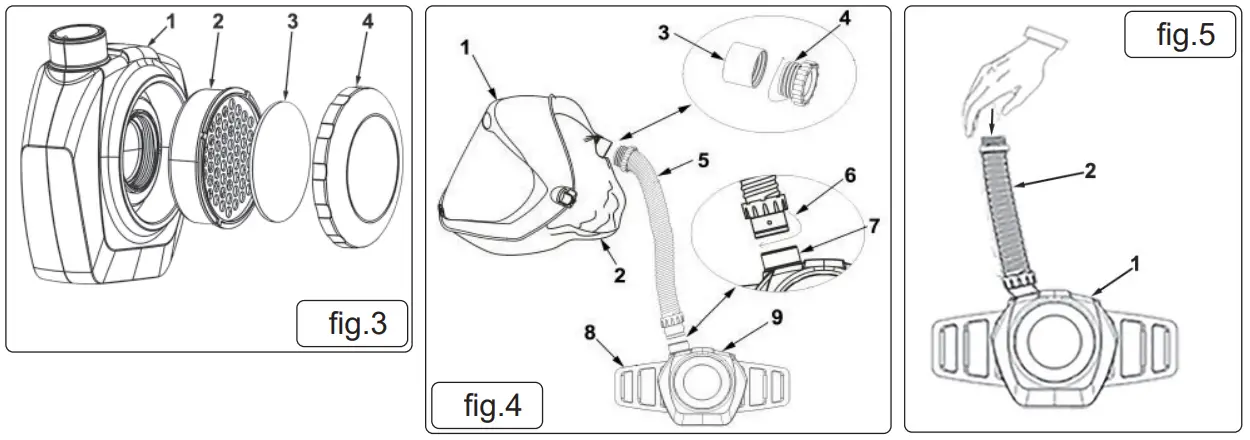 1 2 3 4

fig.3

1 3 4 5 6 7 2 8 9

fig.4

fig.5

2 1