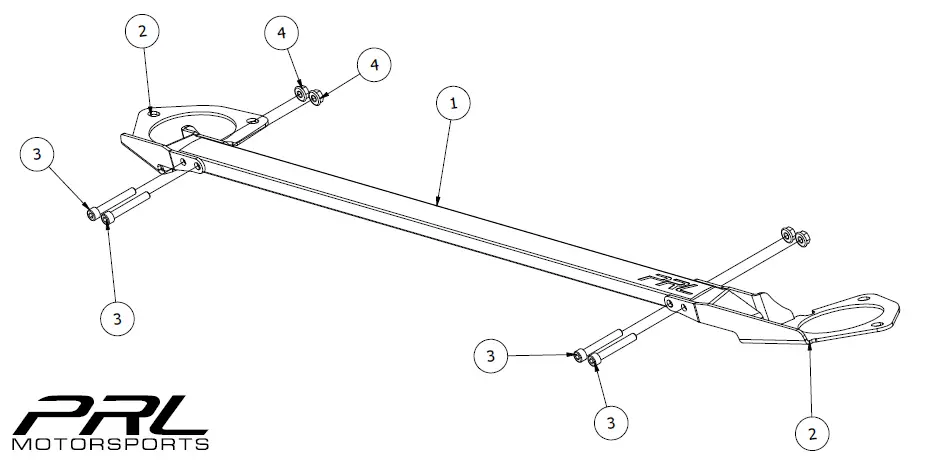 2
4
4
1
3
3
PRL
3
3
2
PRL
MOTORSPORTS